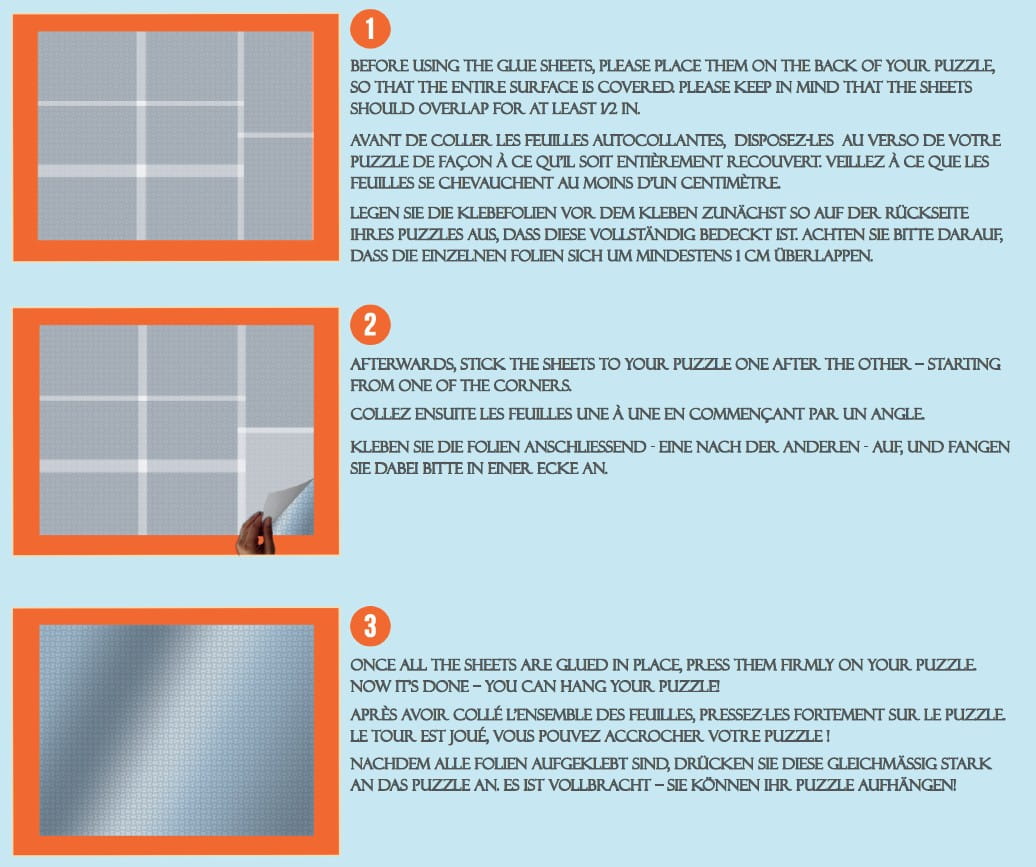 1

BEFORE USING THE GLUE SHEETS, PLEASE PLACE THEM ON THE BACK OF YOUR PUZZLE, SO THAT THE ENTIRE SURFACE IS COVERED. PLEASE KEEP IN MIND THAT THE SHEETS SHOULD OVERLAP FOR AT LEAST 1/2 IN.

AVANT DE COLLER LES FEUILLES AUTOCOLLANTES, DISPOSEZ-LES AU VERSO DE VOTRE PUZZLE DE FAÇON À CE QU'IL SOIT ENTIÈREMENT RECOUVERT. VEILLEZ À CE QUE LES FEUILLES SE CHEVAUCHENT AU MOINS D'UN CENTIMÈTRE.

LEGEN SIE DIE KLEBEFOLIEN VOR DEM KLEBEN ZUNÄCHST SO AUF DER RÜCKSEITE IHRES PUZZLES AUS, DASS DIESE VOLLSTÄNDIG BEDECKT IST. ACHTEN SIE BITTE DARAUF, DASS DIE EINZELNEN FOLIEN SICH UM MINDESTENS 1 CM ÜBERLAPPEN.

2

AFTERWARDS, STICK THE SHEETS TO YOUR PUZZLE ONE AFTER THE OTHER – STARTING FROM ONE OF THE CORNERS.

COLLEZ ENSUITE LES FEUILLES UNE À UNE EN COMMENÇANT PAR UN ANGLE.

KLEBEN SIE DIE FOLIEN ANSCHLIESSEND - EINE NACH DER ANDEREN - AUF, UND FANGEN SIE DABEI BITTE IN EINER ECKE AN.

3

ONCE ALL THE SHEETS ARE GLUED IN PLACE, PRESS THEM FIRMLY ON YOUR PUZZLE. NOW IT'S DONE – YOU CAN HANG YOUR PUZZLE!

APRÈS AVOIR COLLÉ L'ENSEMBLE DES FEUILLES, PRESSEZ-LES FORTEMENT SUR LE PUZZLE. LE TOUR EST JOUÉ, VOUS POUVEZ ACCROCHER VOTRE PUZZLE !

NACHDEM ALLE FOLIEN AUFGEKLEBT SIND, DRÜCKEN SIE DIESE GLEICHMÄSSIG STARK AN DAS PUZZLE AN. ES IST VOLLBRACHT – SIE KÖNNEN IHR PUZZLE AUFHÄNGEN!